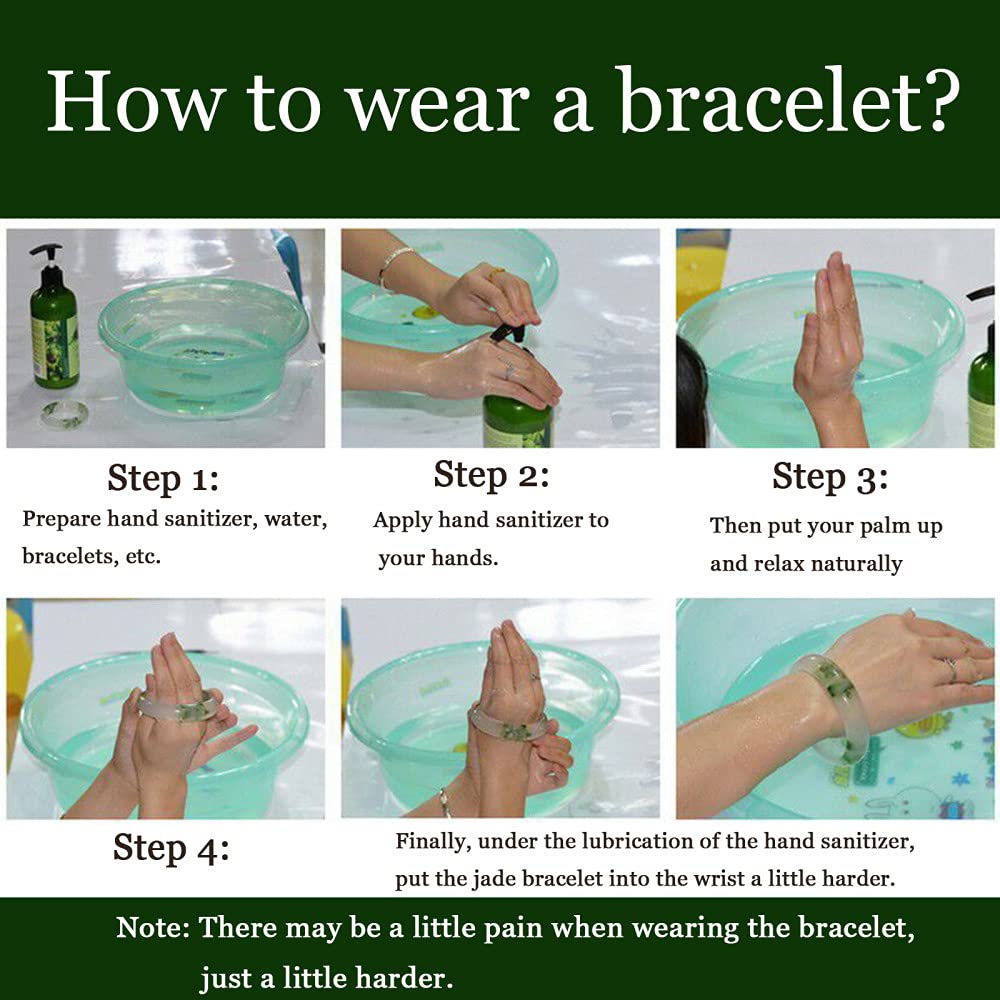 How to wear a bracelet?

Step 1:
Prepare hand sanitizer, water, bracelets, etc.

Step 2:
Apply hand sanitizer to your hands.

Step 3:
Then put your palm up and relax naturally

Step 4:
Finally, under the lubrication of the hand sanitizer, put the jade bracelet into the wrist a little harder.

Note: There may be a little pain when wearing the bracelet, just a little harder.